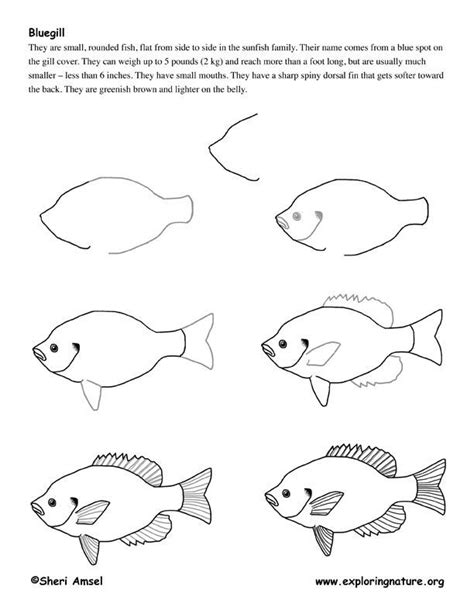 Bluegill

They are small, rounded fish, flat from side to side in the sunfish family. Their name comes from a blue spot on the gill cover. They can weigh up to 5 pounds (2 kg) and reach more than a foot long, but are usually much smaller – less than 6 inches. They have small mouths. They have a sharp spiny dorsal fin that gets softer toward the back. They are greenish brown and lighter on the belly.

©Sheri Amsel

www.exploringnature.org