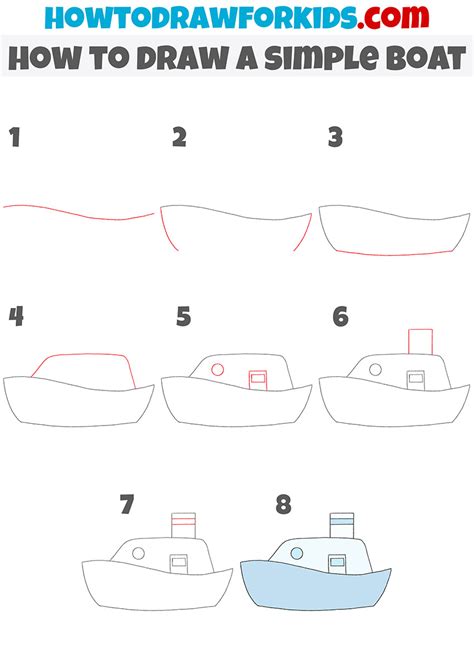 HOWTODRAWFORKIDS.com
HOW TO DRAW A SIMPLE BOAT

1

2

3

4

5

6

7

8