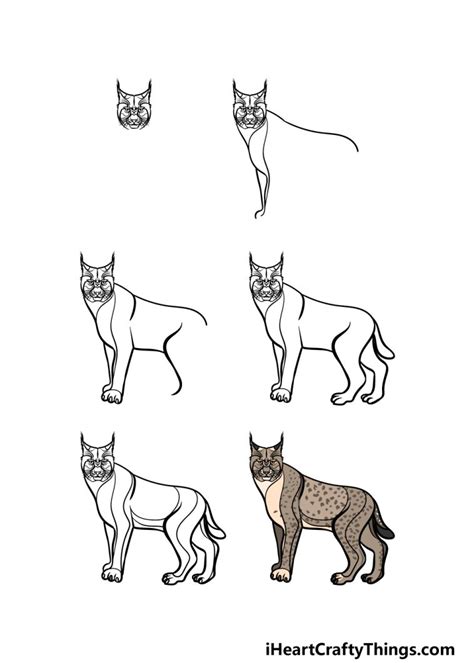 iHeartCraftyThings.com