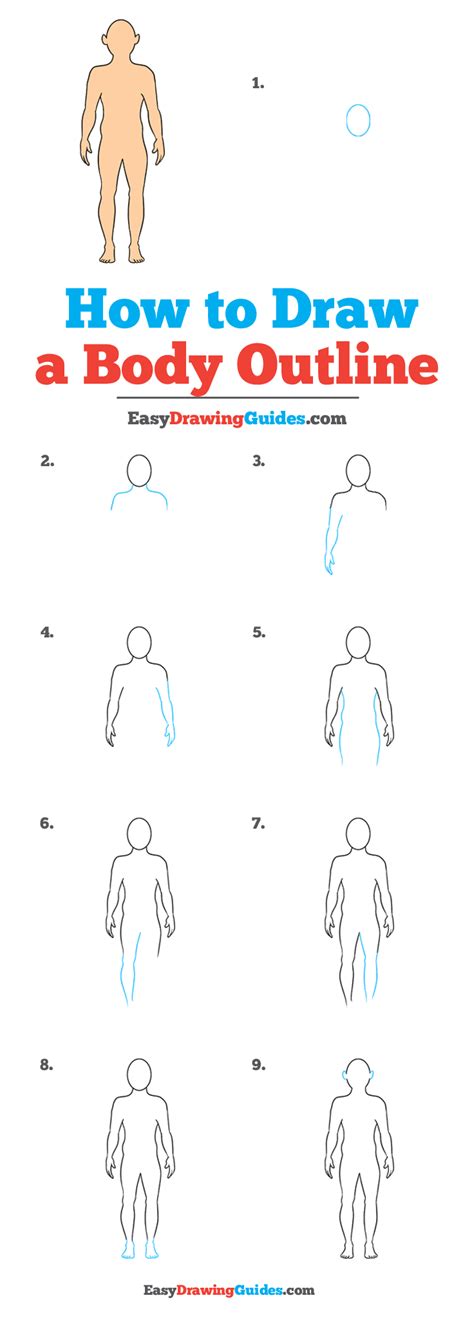 1.

How to Draw a Body Outline

EasyDrawingGuides.com

2.

3.

4.

5.

6.

7.

8.

9.

EasyDrawingGuides.com