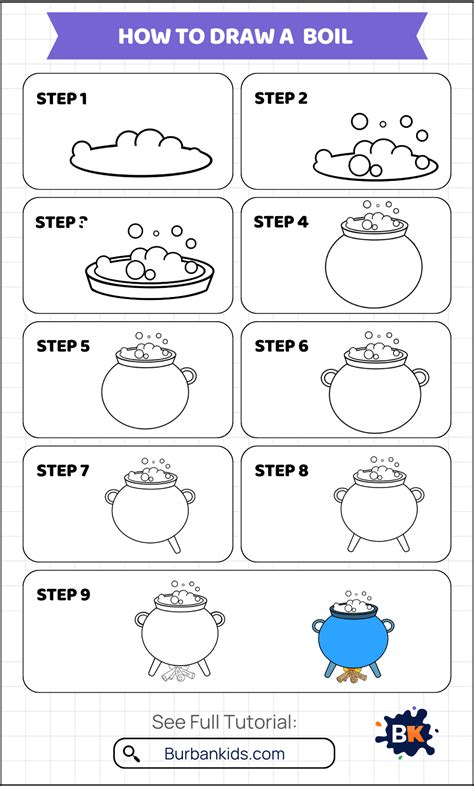 HOW TO DRAW A BOIL

STEP 1

STEP 2

STEP 3

STEP 4

STEP 5

STEP 6

STEP 7

STEP 8

STEP 9

See Full Tutorial:

Burbankids.com

BK