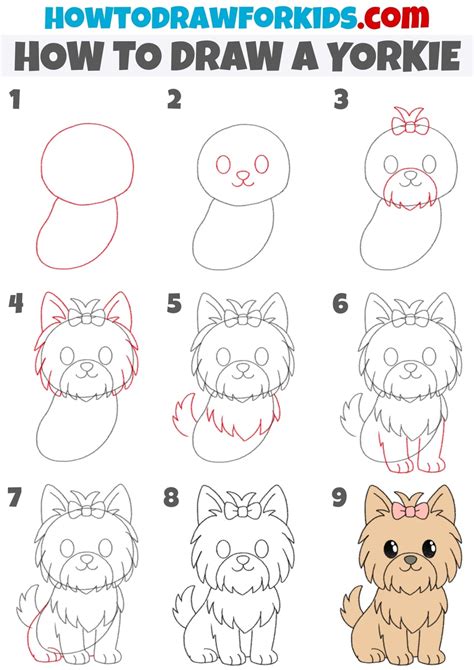 HOWTODRAWFORKIDS.com
HOW TO DRAW A YORKIE

1

2

3

4

5

6

7

8

9