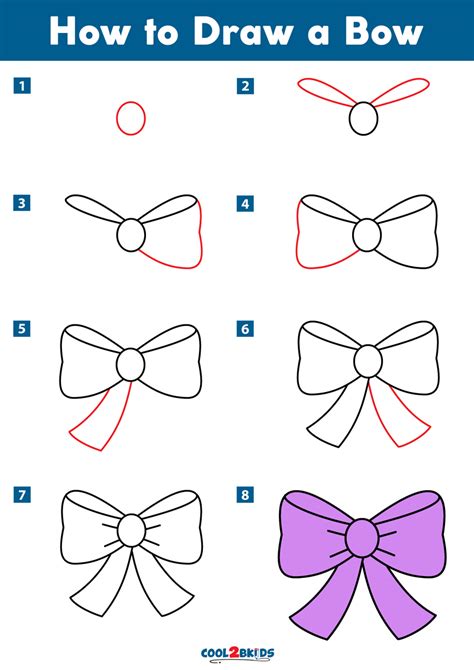 How to Draw a Bow

1

2

3

4

5

6

7

8

COOL2BKIDS