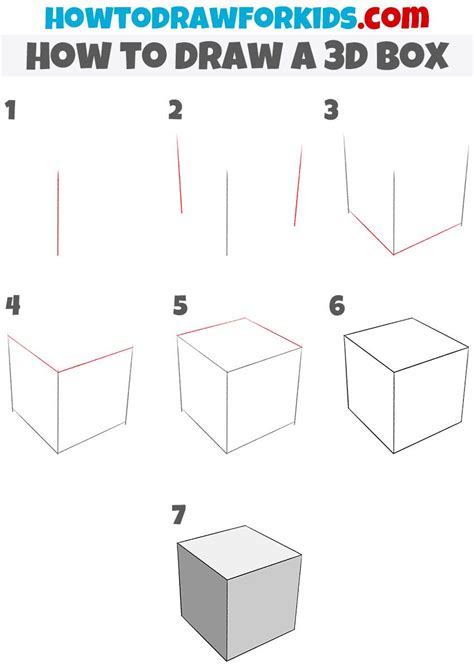 HOWTODRAWFORKIDS.com
HOW TO DRAW A 3D BOX

1

2

3

4

5

6

7