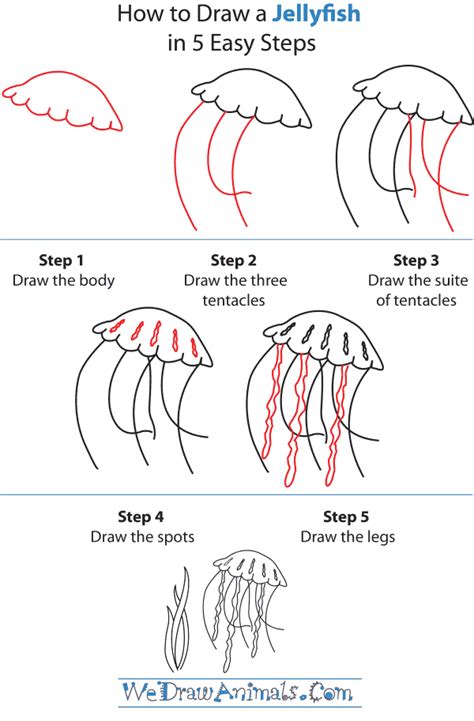 How to Draw a Jellyfish
in 5 Easy Steps

Step 1
Draw the body

Step 2
Draw the three tentacles

Step 3
Draw the suite of tentacles

Step 4
Draw the spots

Step 5
Draw the legs

WeDrawAnimals.Com