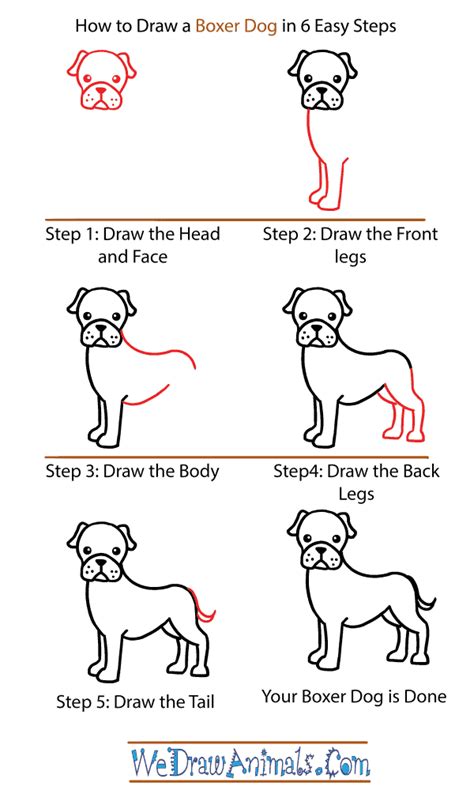 How to Draw a Boxer Dog in 6 Easy Steps

Step 1: Draw the Head and Face

Step 2: Draw the Front legs

Step 3: Draw the Body

Step4: Draw the Back Legs

Step 5: Draw the Tail

Your Boxer Dog is Done

WeDrawAnimals.Com