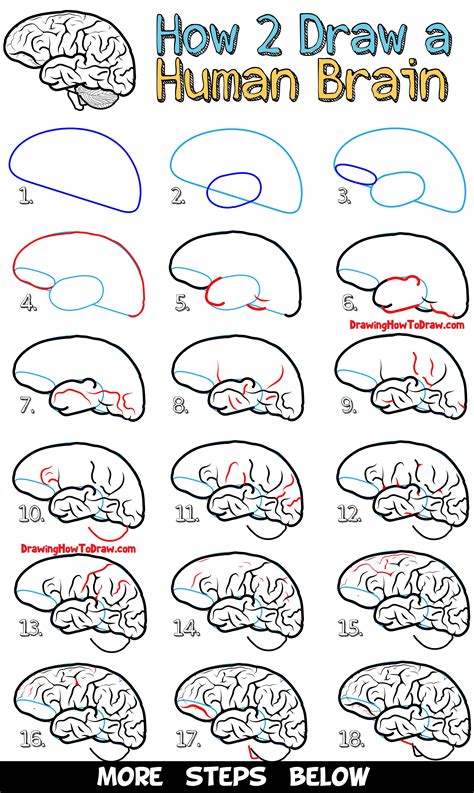 How 2 Draw a Human Brain

1.

2.

3.

4.

5.

6.

DrawingHowToDraw.com

7.

8.

9.

10.

11.

12.

DrawingHowToDraw.com

13.

14.

15.

16.

17.

18.

MORE STEPS BELOW