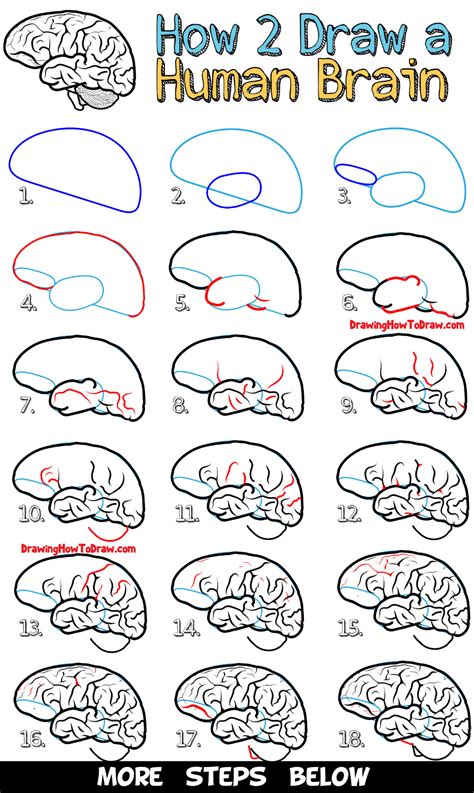 How 2 Draw a Human Brain

1.

2.

3.

4.

5.

6.

DrawingHowToDraw.com

7.

8.

9.

10.

11.

12.

DrawingHowToDraw.com

13.

14.

15.

16.

17.

18.

MORE STEPS BELOW