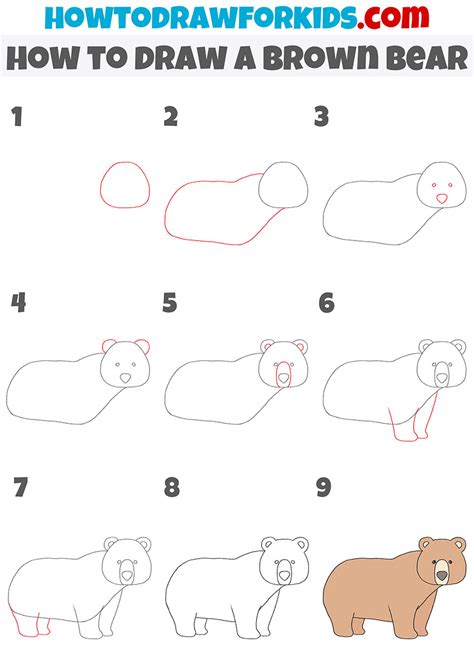 HOWTODRAWFORKIDS.com
HOW TO DRAW A BROWN BEAR

1

2

3

4

5

6

7

8

9