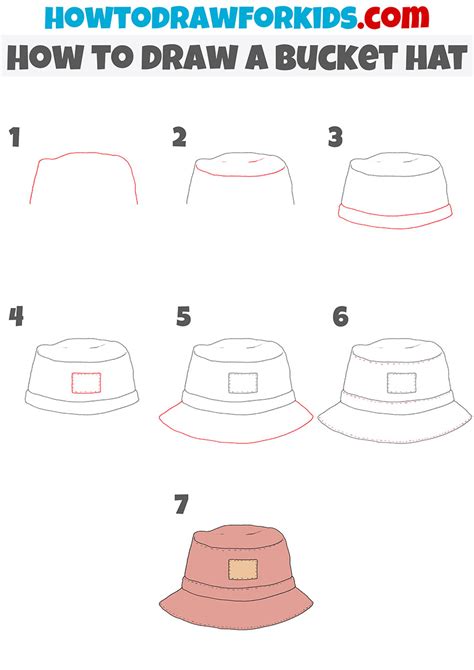 HOWTODRAWFORKIDS.com
HOW TO DRAW A BUCKET HAT

1

2

3

4

5

6

7