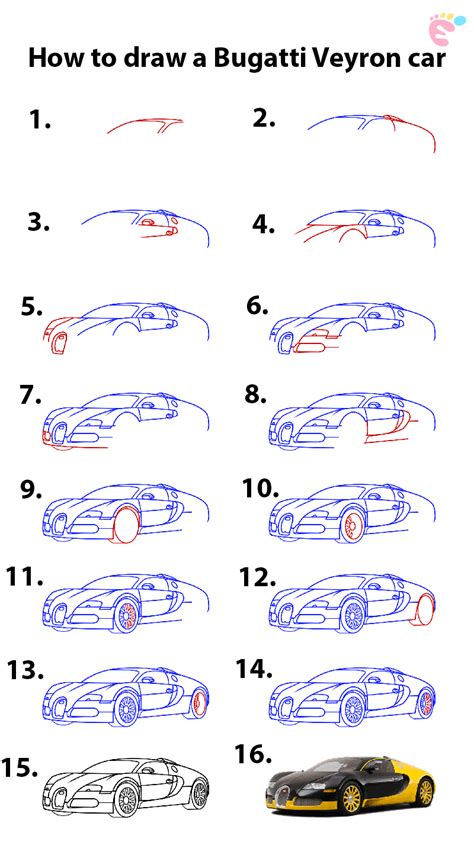 How to draw a Bugatti Veyron car

1.

2.

3.

4.

5.

6.

7.

8.

9.

10.

11.

12.

13.

14.

15.

16.