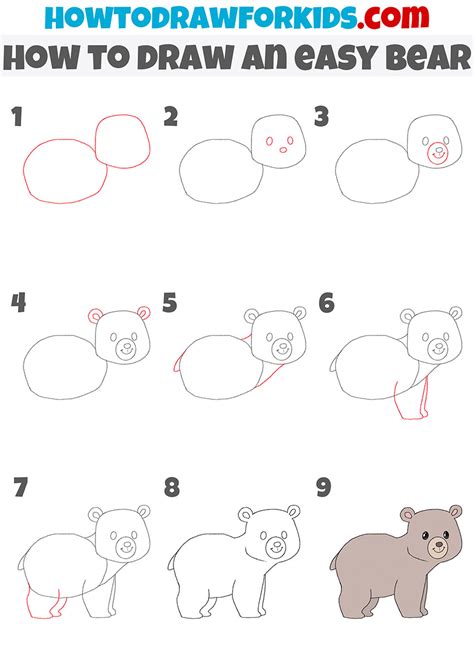 HOWTODRAWFORKIDS.com

HOW TO DRAW AN EASY BEAR

1

2

3

4

5

6

7

8

9