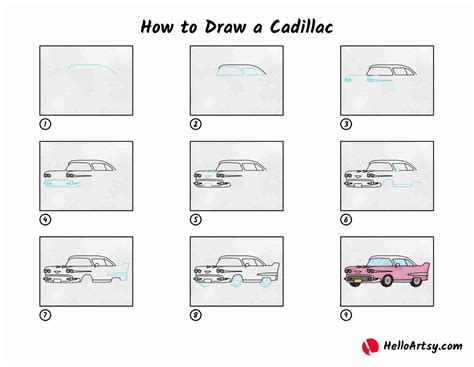 How to Draw a Cadillac

1

2

3

4

5

6

7

8

9

HelloArtsy.com