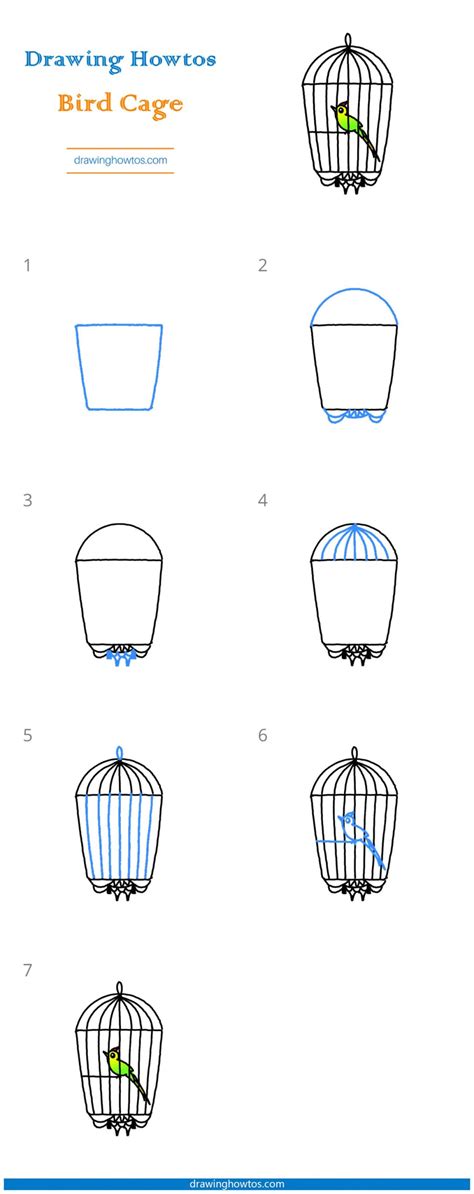 Drawing Howtos
Bird Cage
drawinghowtos.com

1

2

3

4

5

6

7

drawinghowtos.com