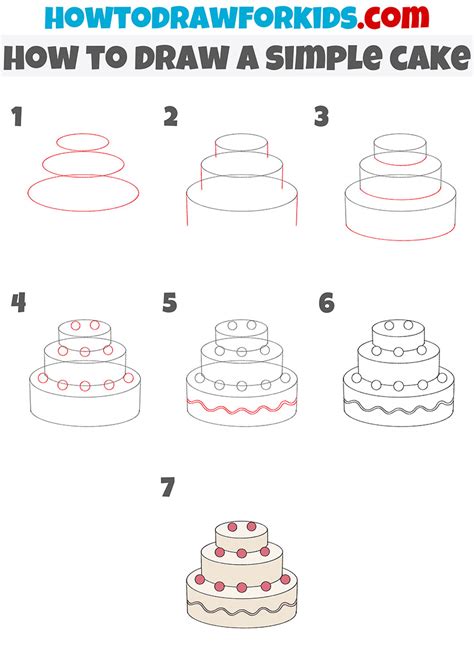 HOWTODRAWFORKIDS.com
HOW TO DRAW A SIMPLE CAKE

1

2

3

4

5

6

7