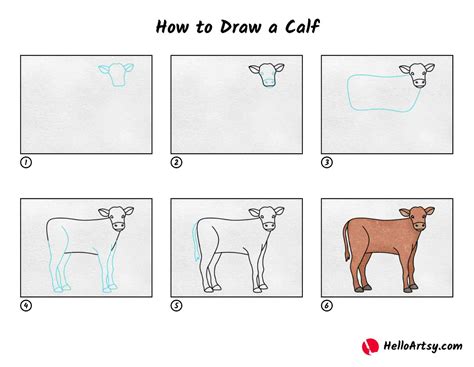 How to Draw a Calf

1

2

3

4

5

6

HelloArtsy.com