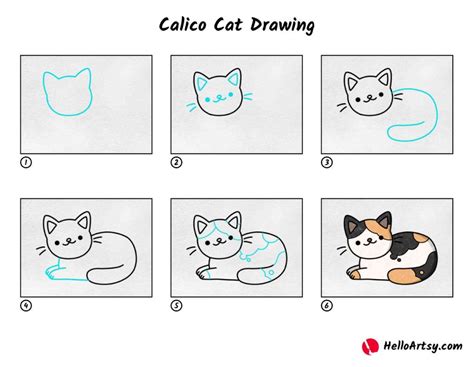 Calico Cat Drawing

1

2

3

4

5

6

HelloArtsy.com