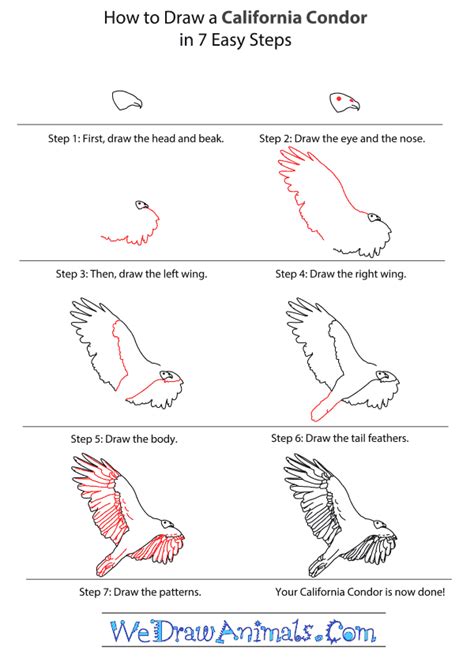 How to Draw a California Condor in 7 Easy Steps

Step 1: First, draw the head and beak.

Step 2: Draw the eye and the nose.

Step 3: Then, draw the left wing.

Step 4: Draw the right wing.

Step 5: Draw the body.

Step 6: Draw the tail feathers.

Step 7: Draw the patterns.

Your California Condor is now done!

WeDrawAnimals.Com