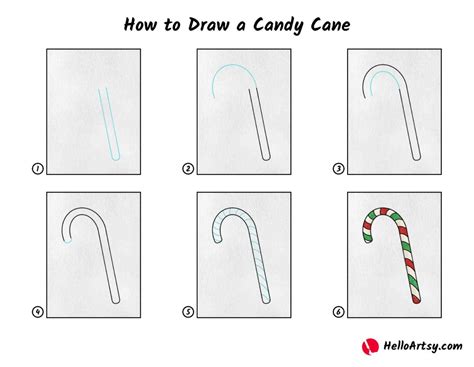 How to Draw a Candy Cane

1

2

3

4

5

6

HelloArtsy.com