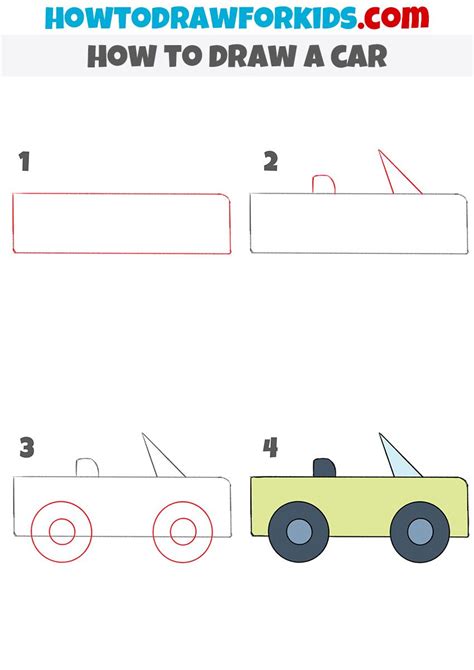 HOWTODRAWFORKIDS.com

HOW TO DRAW A CAR

1

2

3

4