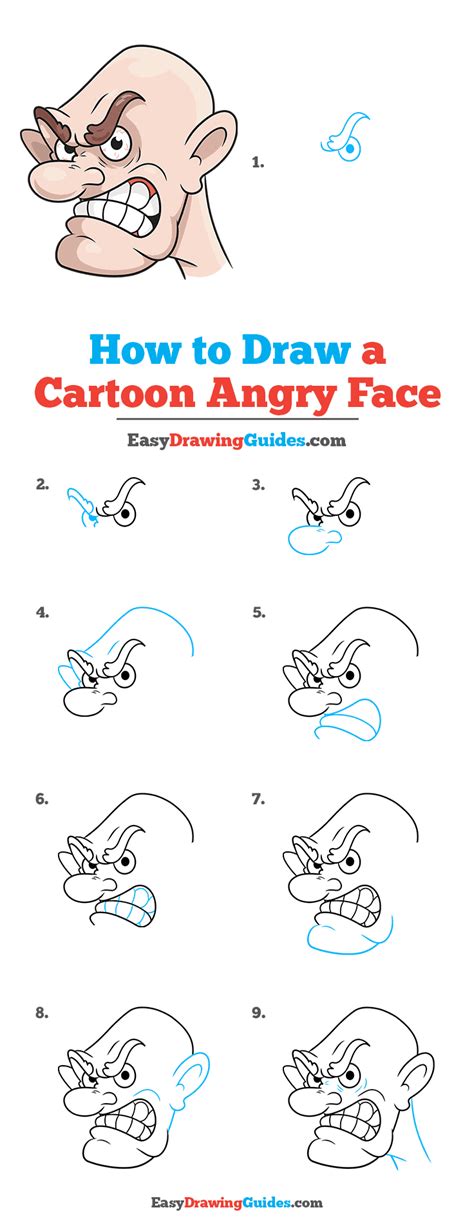 1.

How to Draw a Cartoon Angry Face

EasyDrawingGuides.com

2.

3.

4.

5.

6.

7.

8.

9.

EasyDrawingGuides.com