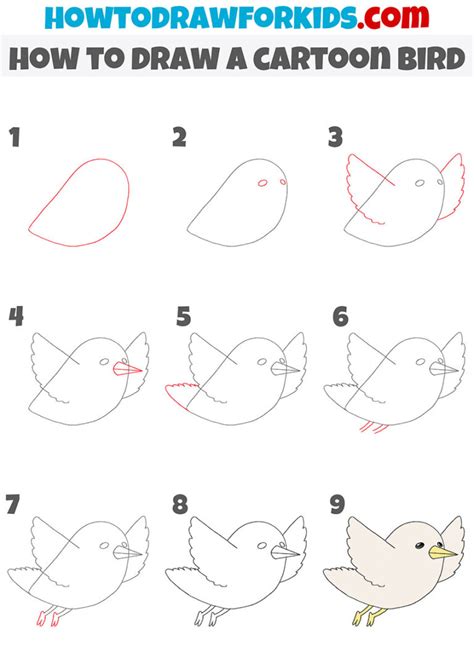 HOWTODRAWFORKIDS.com
HOW TO DRAW A CARTOON BIRD

1

2

3

4

5

6

7

8

9