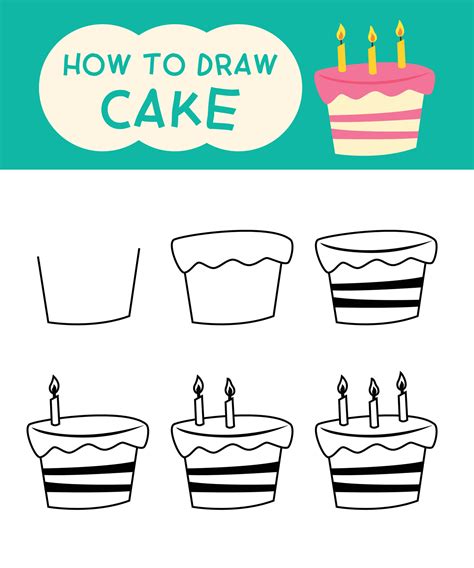 HOW TO DRAW
CAKE