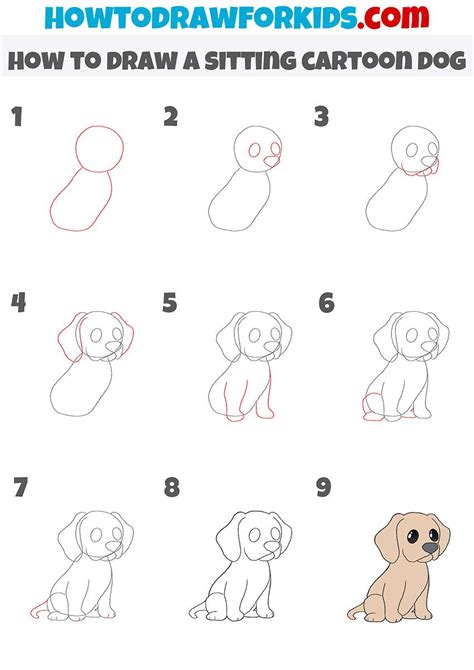 HOWTODRAWFORKIDS.com

HOW TO DRAW A SITTING CARTOON DOG

1

2

3

4

5

6

7

8

9