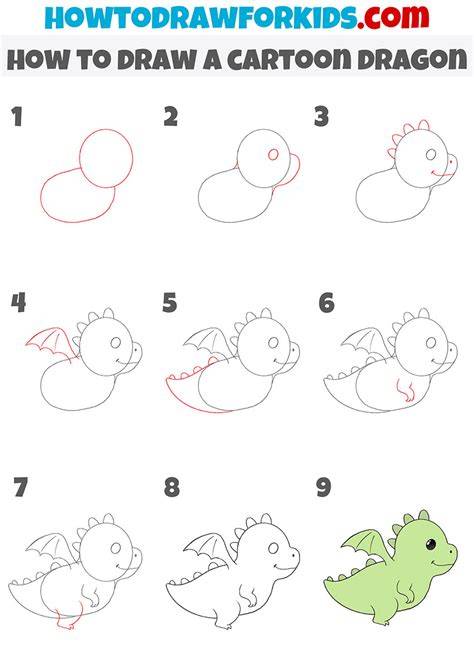 HOWTODRAWFORKIDS.com

HOW TO DRAW A CARTOON DRAGON

1

2

3

4

5

6

7

8

9