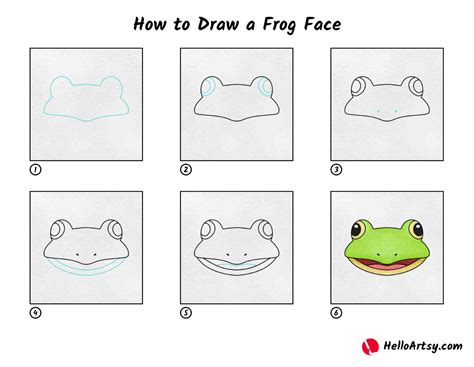 How to Draw a Frog Face

1

2

3

4

5

6

HelloArtsy.com