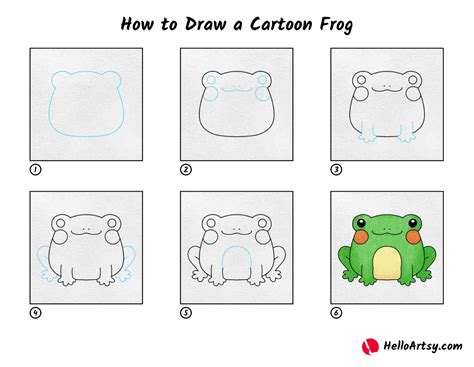 How to Draw a Cartoon Frog

1

2

3

4

5

6

HelloArtsy.com