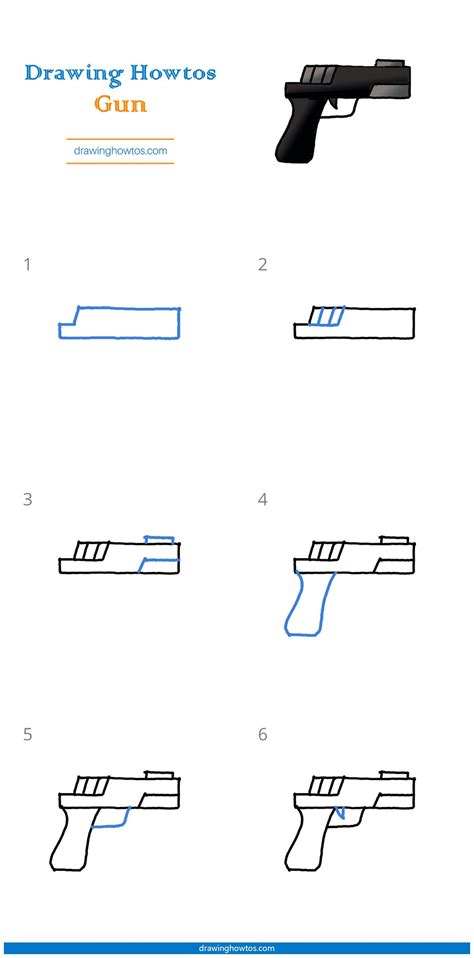 Drawing Howtos
Gun

drawinghowtos.com

1

2

3

4

5

6

drawinghowtos.com