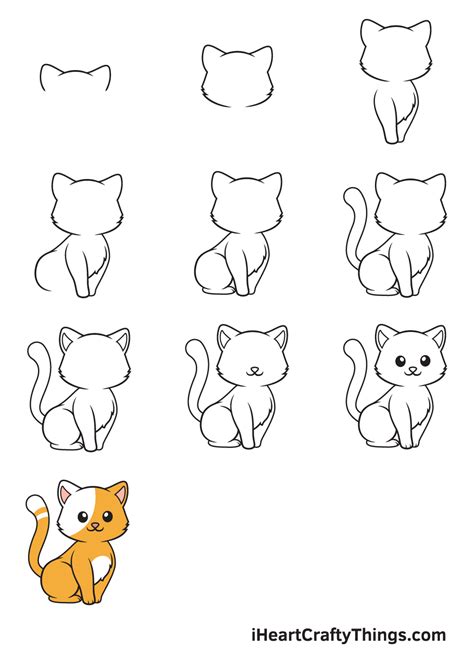 iHeartCraftyThings.com