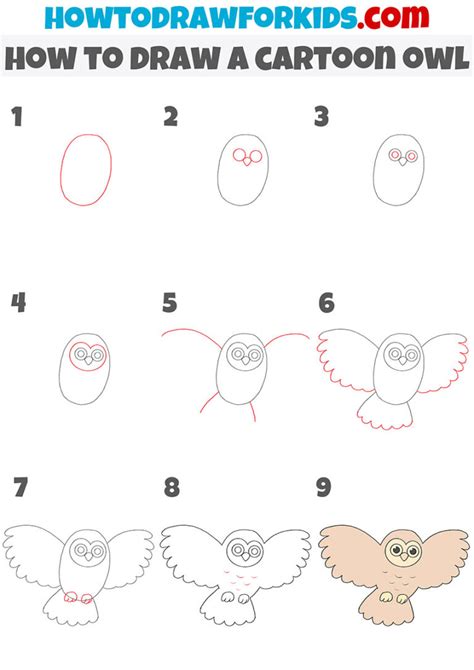 HOWTODRAWFORKIDS.com

HOW TO DRAW A CARTOON OWL

1

2

3

4

5

6

7

8

9