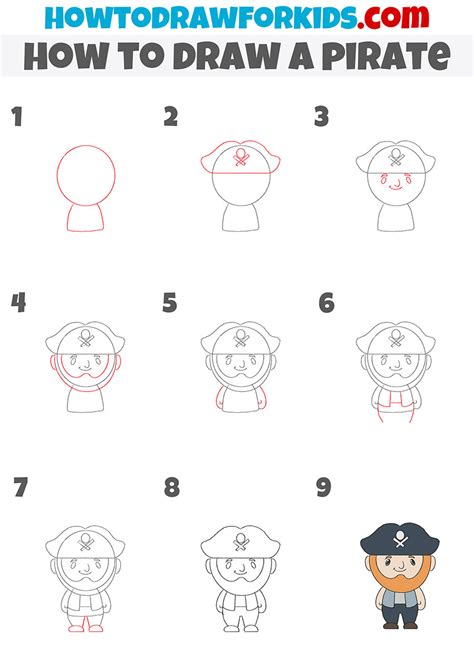 HOWTODRAWFORKIDS.com
HOW TO DRAW A PIRATE

1

2

3

4

5

6

7

8

9