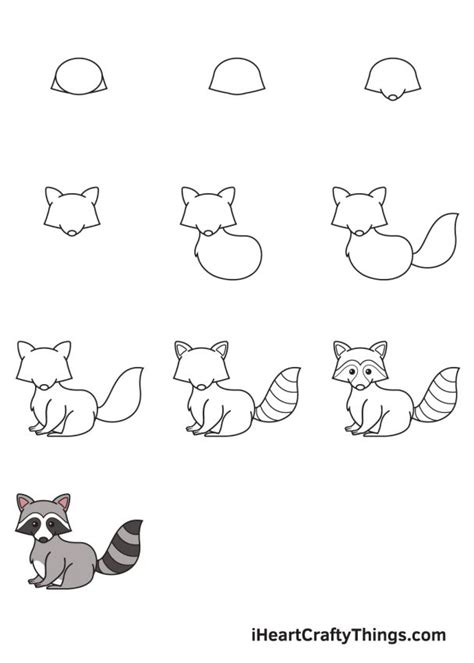 iHeartCraftyThings.com