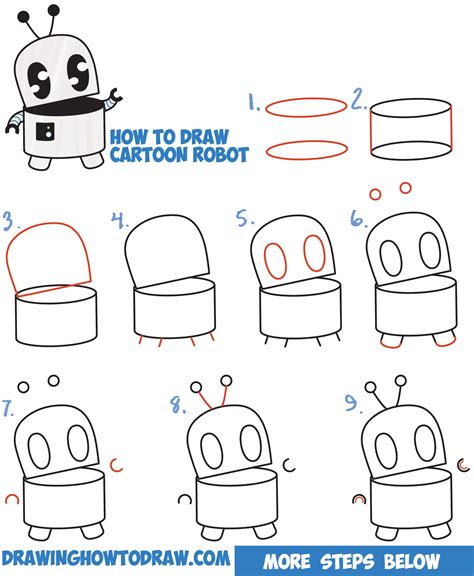 HOW TO DRAW CARTOON ROBOT

1.

2.

3.

4.

5.

6.

7.

8.

9.

DRAWINGHOWTODRAW.COM

MORE STEPS BELOW