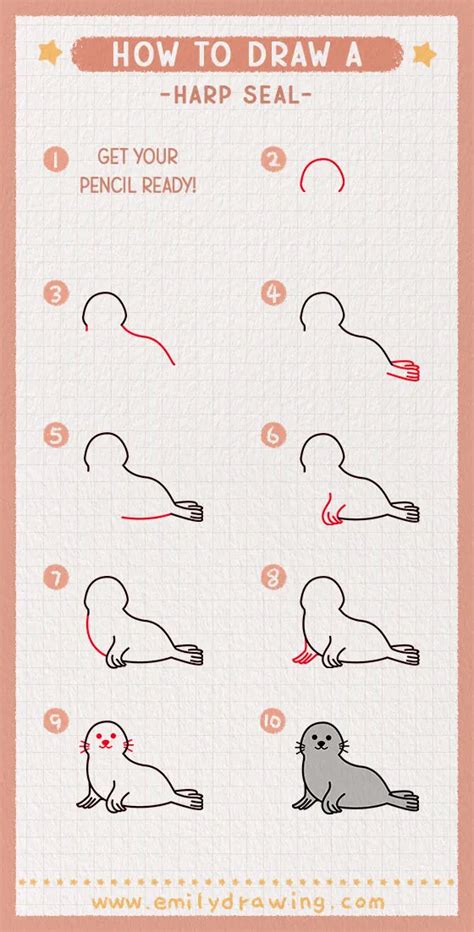 HOW TO DRAW A
-HARP SEAL-

1 GET YOUR PENCIL READY!

2

3

4

5

6

7

8

9

10

www.emilydrawing.com