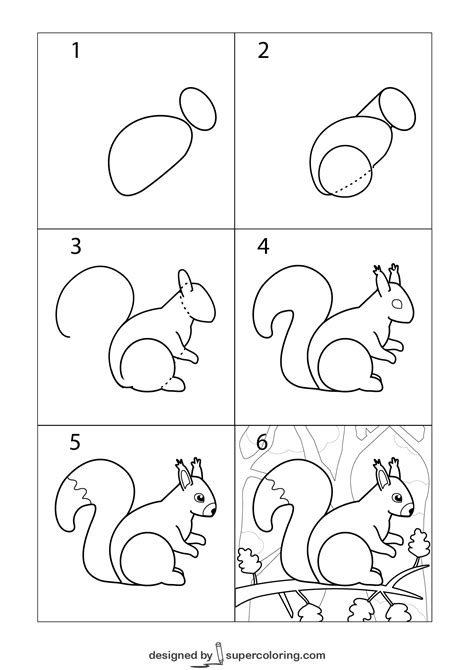 1

2

3

4

5

6

designed by supercoloring.com