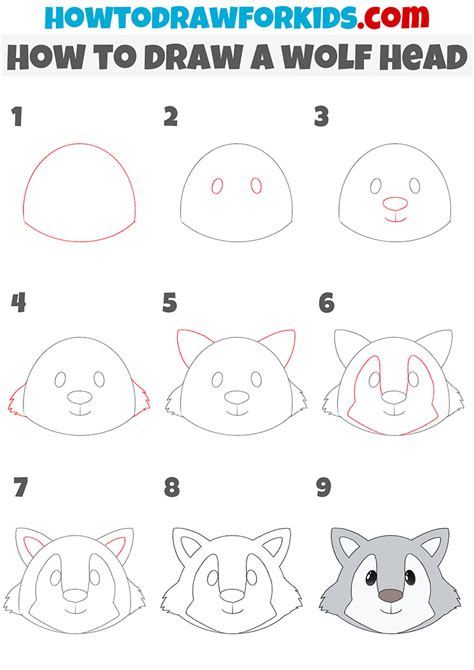 HOWTODRAWFORKIDS.com

HOW TO DRAW A WOLF HEAD

1

2

3

4

5

6

7

8

9