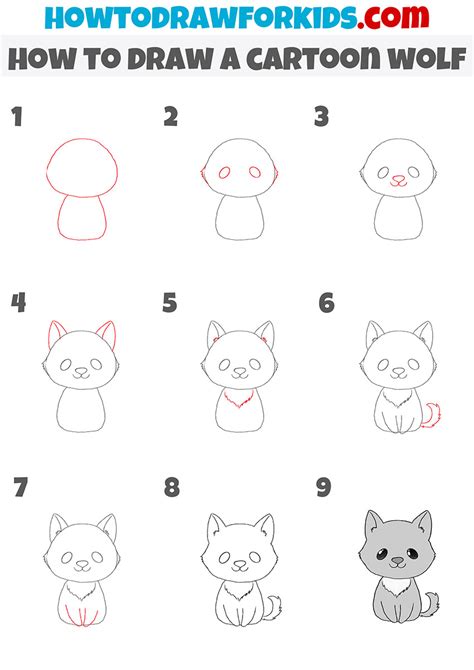 HOWTODRAWFORKIDS.com

HOW TO DRAW A CARTOON WOLF

1

2

3

4

5

6

7

8

9