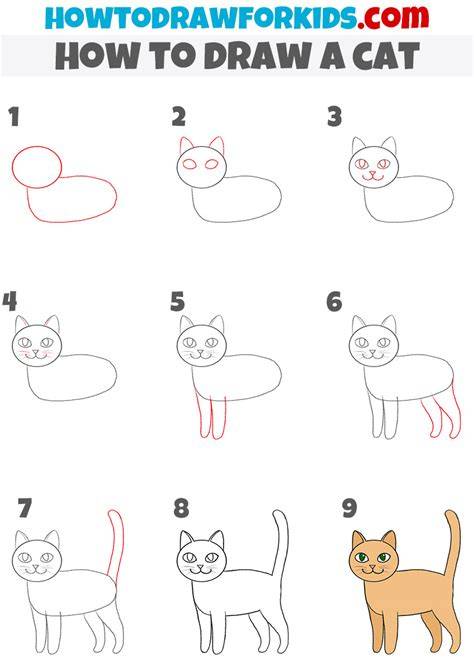 HOWTODRAWFORKIDS.com
HOW TO DRAW A CAT

1

2

3

4

5

6

7

8

9