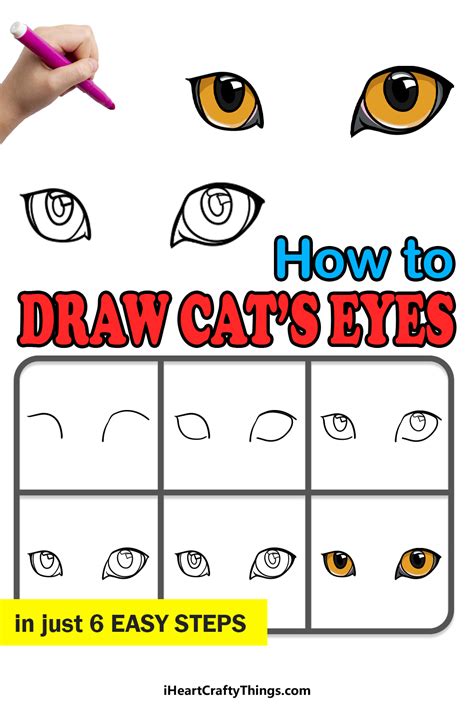 How to
DRAW CAT'S EYES

in just 6 EASY STEPS

iHeartCraftyThings.com