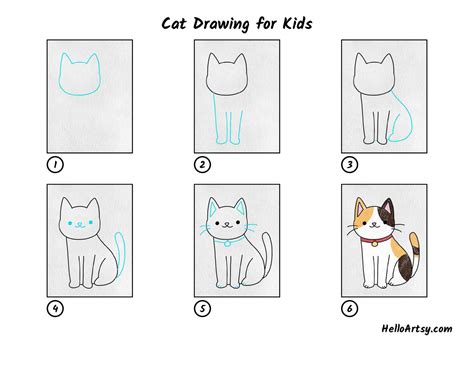 Cat Drawing for Kids

1

2

3

4

5

6

HelloArtsy.com