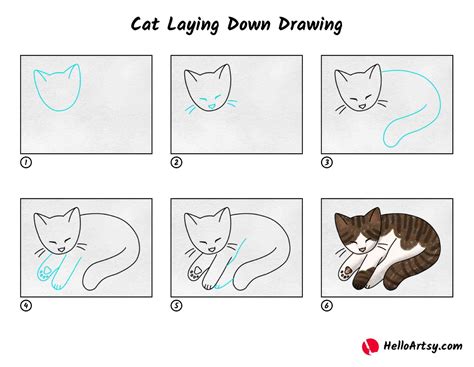 Cat Laying Down Drawing

1

2

3

4

5

6

HelloArtsy.com