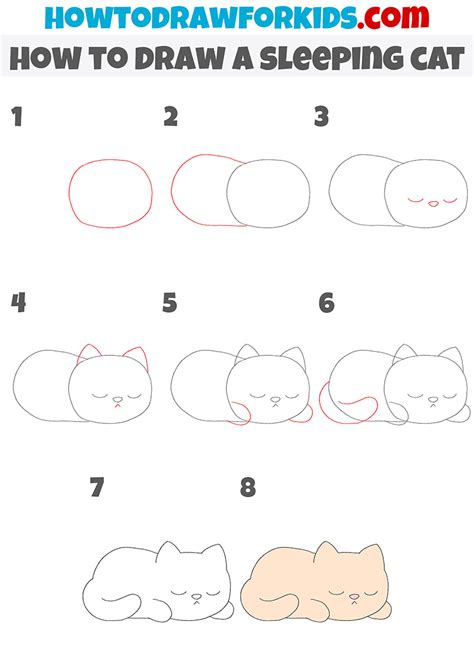 HOWTODRAWFORKIDS.com

HOW TO DRAW A SLEEPING CAT

1

2

3

4

5

6

7

8