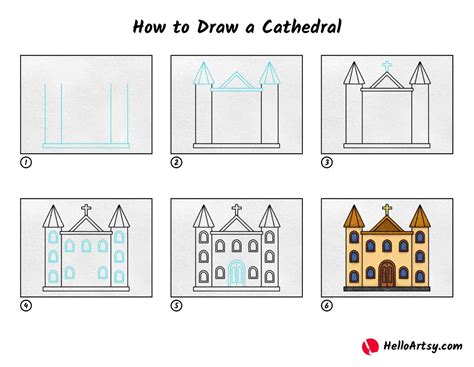 How to Draw a Cathedral

1

2

3

4

5

6

HelloArtsy.com