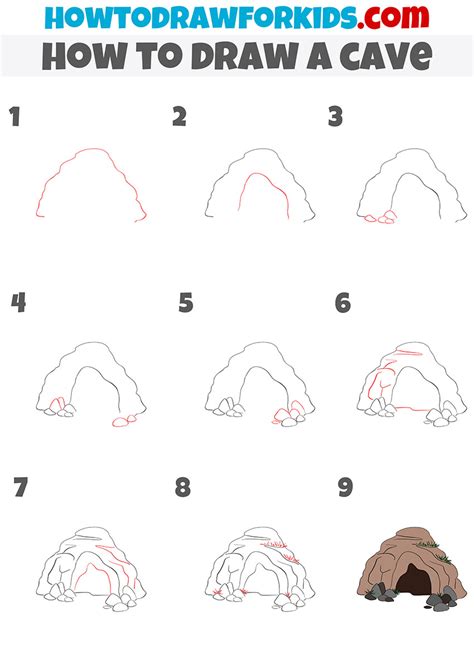 HOWTODRAWFORKIDS.com
HOW TO DRAW A CAVE

1

2

3

4

5

6

7

8

9