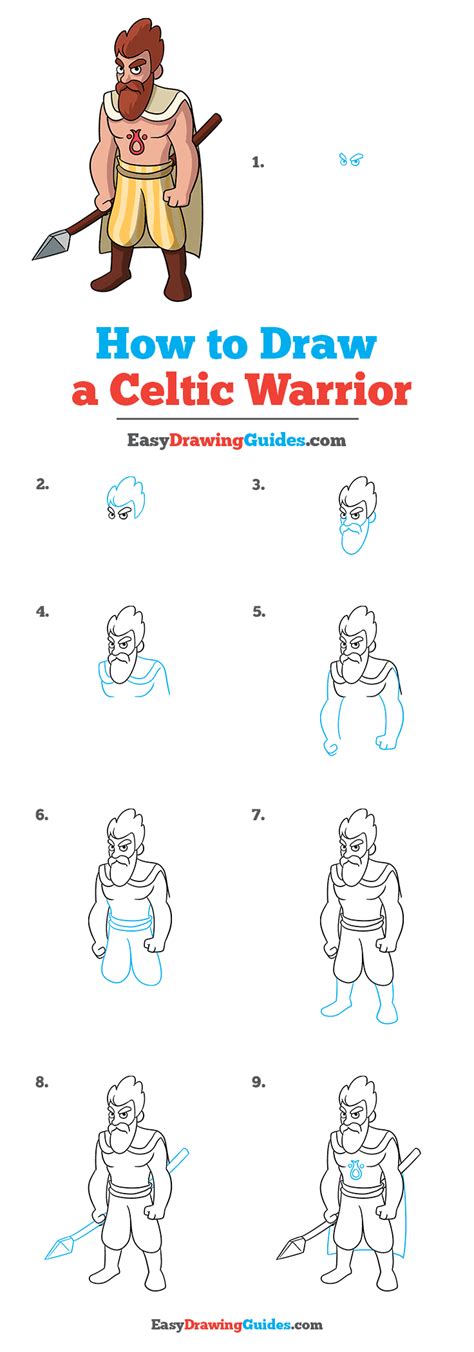 1.

How to Draw a Celtic Warrior

EasyDrawingGuides.com

2.

3.

4.

5.

6.

7.

8.

9.

EasyDrawingGuides.com