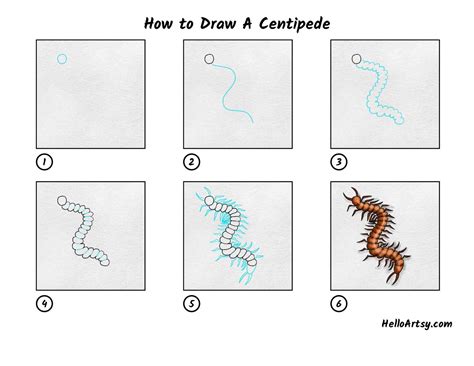 How to Draw A Centipede

1

2

3

4

5

6

HelloArtsy.com